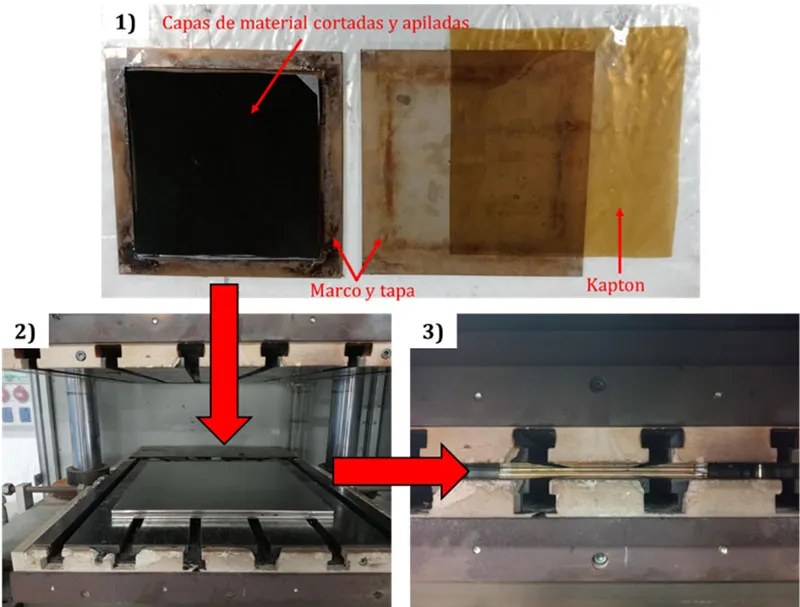 1)

Capas de material cortadas y apiladas

Marco y tapa

Kapton

2)

3)